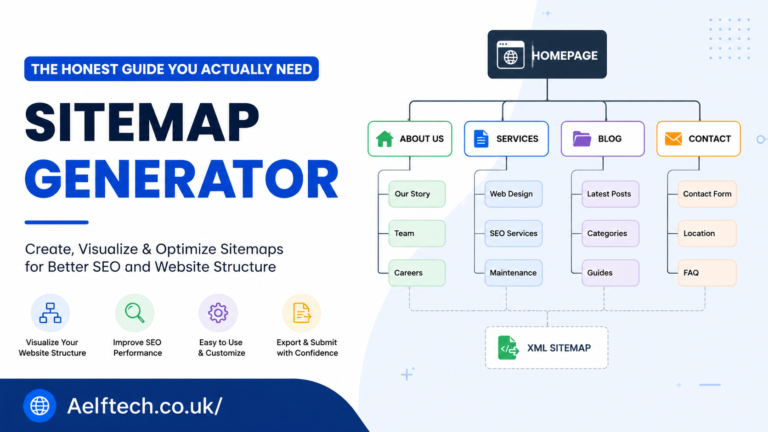 THE HONEST GUIDE YOU ACTUALLY NEED

SITEMAP GENERATOR

Create, Visualize & Optimize Sitemaps for Better SEO and Website Structure

Visualize Your Website Structure

Improve SEO Performance

Easy to Use & Customize

Export & Submit with Confidence

Aelftech.co.uk/

HOMEPAGE

ABOUT US

Our Story

Team

Careers

SERVICES

Web Design

SEO Services

Maintenance

BLOG

Latest Posts

Categories

Guides

CONTACT

Contact Form

Location

FAQ

XML SITEMAP